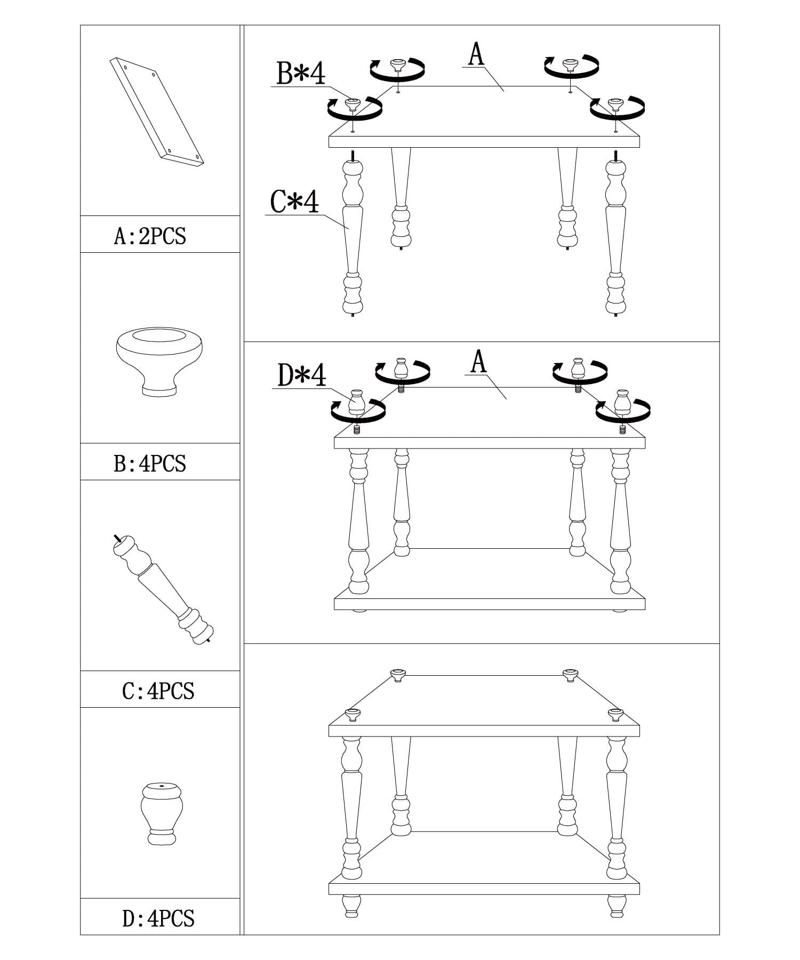 A:2PCS

B:4PCS

C:4PCS

D:4PCS

B*4

A

C*4

D*4

A